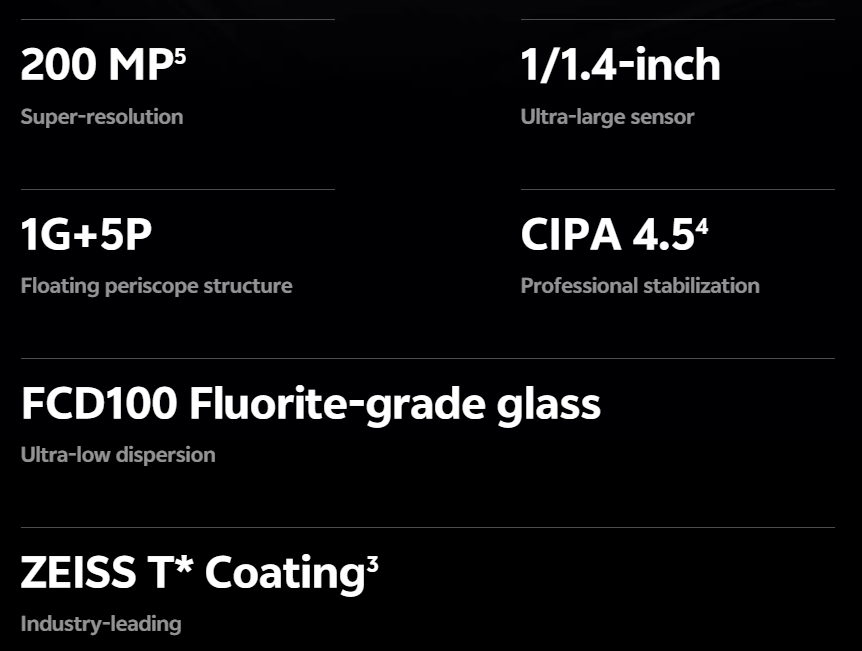 200 MP$^{5}$

Super-resolution

1/1.4-inch

Ultra-large sensor

1G+5P

Floating periscope structure

CIPA 4.5$^{4}$

Professional stabilization

FCD100 Fluorite-grade glass

Ultra-low dispersion

ZEISS T* Coating$^{3}$

Industry-leading